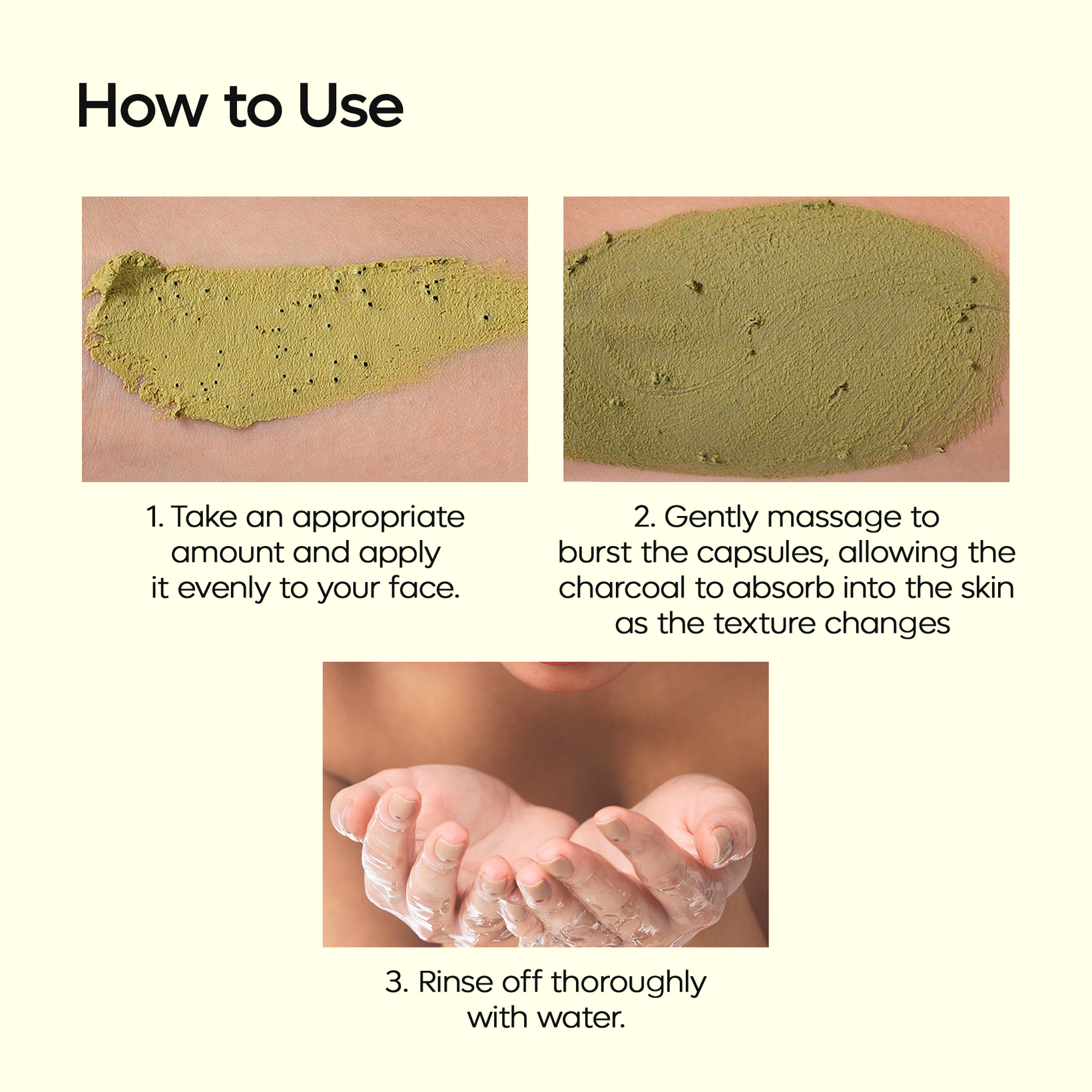 How to Use

1. Take an appropriate amount and apply it evenly to your face.

2. Gently massage to burst the capsules, allowing the charcoal to absorb into the skin as the texture changes

3. Rinse off thoroughly with water.